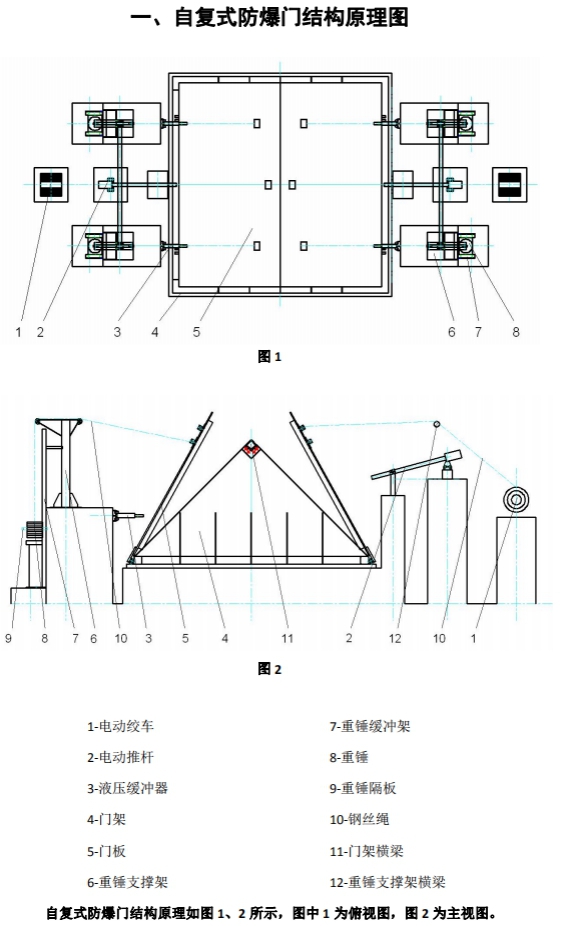 一、自复式防爆门结构原理图

1 2 3 4 5 6 7 8

图 1

9 8 7 6 10 3 5 4 11 2 12 10 1

图 2

1-电动绞车

2-电动推杆

3-液压缓冲器

4-门架

5-门板

6-重锤支撑架

7-重锤缓冲架

8-重锤

9-重锤隔板

10-钢丝绳

11-门架横梁

12-重锤支撑架横梁

自复式防爆门结构原理如图 1、2 所示，图中 1 为俯视图，图 2 为主视图。